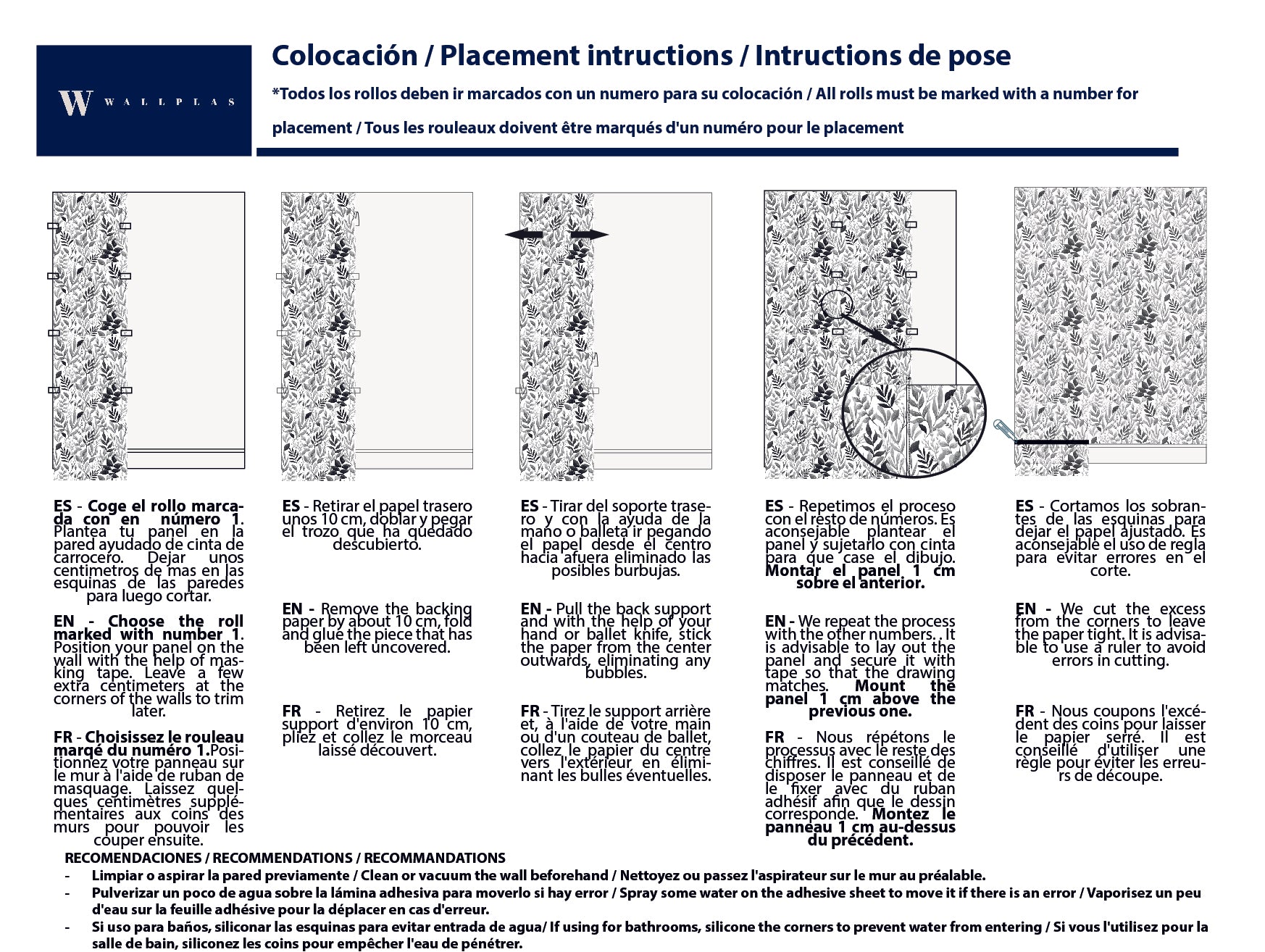 W WALLPLAS

Colocación / Placement intructions / Intructions de pose

*Todos los rollos deben ir marcados con un numero para su colocación / All rolls must be marked with a number for placement / Tous les rouleaux doivent être marqués d'un numéro pour le placement

ES - Coge el rollo marcada con en número 1. Plantea tu panel en la pared ayudado de cinta de carrocero. Dejar unos centimetros de mas en las esquinas de las paredes para luego cortar.

EN - Choose the roll marked with number 1. Position your panel on the wall with the help of masking tape. Leave a few extra centimeters at the corners of the walls to trim later.

FR - Choisissez le rouleau marqé du numéro 1.Positionnez votre panneau sur le mur à l'aide de ruban de masquage. Laissez quelques centimètres supplémentaires aux coins des murs pour pouvoir les couper ensuite.

ES - Retirar el papel trasero unos 10 cm, doblar y pegar el trozo que ha quedado descubierto.

EN - Remove the backing paper by about 10 cm, fold and glue the piece that has been left uncovered.

FR - Retirez le papier support d'environ 10 cm, pliez et collez le morceau laissé découvert.

ES - Tirar del soporte trasero y con la ayuda de la mano o balleta ir pegando el papel desde el centro hacia afuera eliminado las posibles burbujas.

EN - Pull the back support and with the help of your hand or ballet knife, stick the paper from the center outwards, eliminating any bubbles.

FR - Tirez le support arrière et, à l'aide de votre main ou d'un couteau de ballet, collez le papier du centre vers l'extérieur en éliminant les bulles éventuelles.

ES - Repetimos el proceso con el resto de números. Es aconsejable plantear el panel y sujetarlo con cinta para que case el dibujo. Montar el panel 1 cm sobre el anterior.

EN - We repeat the process with the other numbers. . It is advisable to lay out the panel and secure it with tape so that the drawing matches. Mount the panel 1 cm above the previous one.

FR - Nous répétons le processus avec le reste des chiffres. Il est conseillé de disposer le panneau et de le fixer avec du ruban adhésif afin que le dessin corresponde. Montez le panneau 1 cm au-dessus du précédent.

ES - Cortamos los sobrantes de las esquinas para dejar el papel ajustado. Es aconsejable el uso de regla para evitar errores en el corte.

EN - We cut the excess from the corners to leave the paper tight. It is advisable to use a ruler to avoid errors in cutting.

FR - Nous coupons l'excédent des coins pour laisser le papier serré. Il est conseillé d'utiliser une règle pour éviter les erreurs de découpe.

RECOMENDACIONES / RECOMMENDATIONS / RECOMMANDATIONS
- Limpiar o aspirar la pared previamente / Clean or vacuum the wall beforehand / Nettoyez ou passez l'aspirateur sur le mur au préalable.
- Pulverizar un poco de agua sobre la lámina adhesiva para moverlo si hay error / Spray some water on the adhesive sheet to move it if there is an error / Vaporisez un peu d'eau sur la feuille adhésive pour la déplacer en cas d'erreur.
- Si uso para baños, siliconar las esquinas para evitar entrada de agua/ If using for bathrooms, silicone the corners to prevent water from entering / Si vous l'utilisez pour la salle de bain, siliconez les coins pour empêcher l'eau de pénétrer.