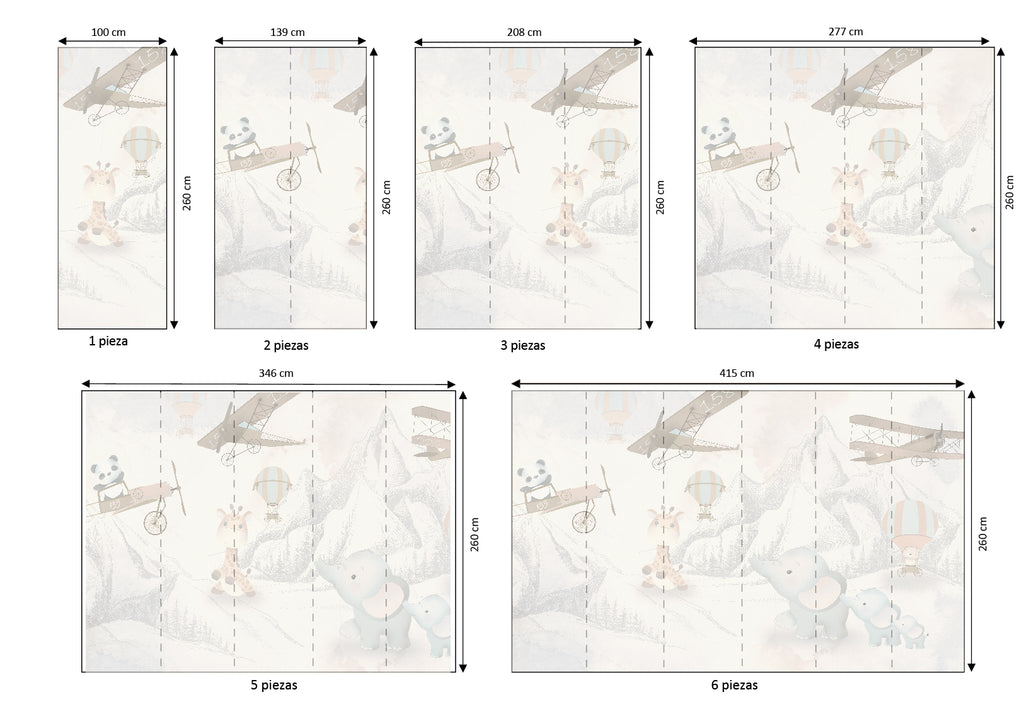 100 cm
260 cm
1 pieza

139 cm
260 cm
2 piezas

208 cm
260 cm
3 piezas

277 cm
260 cm
4 piezas

346 cm
260 cm
5 piezas

415 cm
260 cm
6 piezas