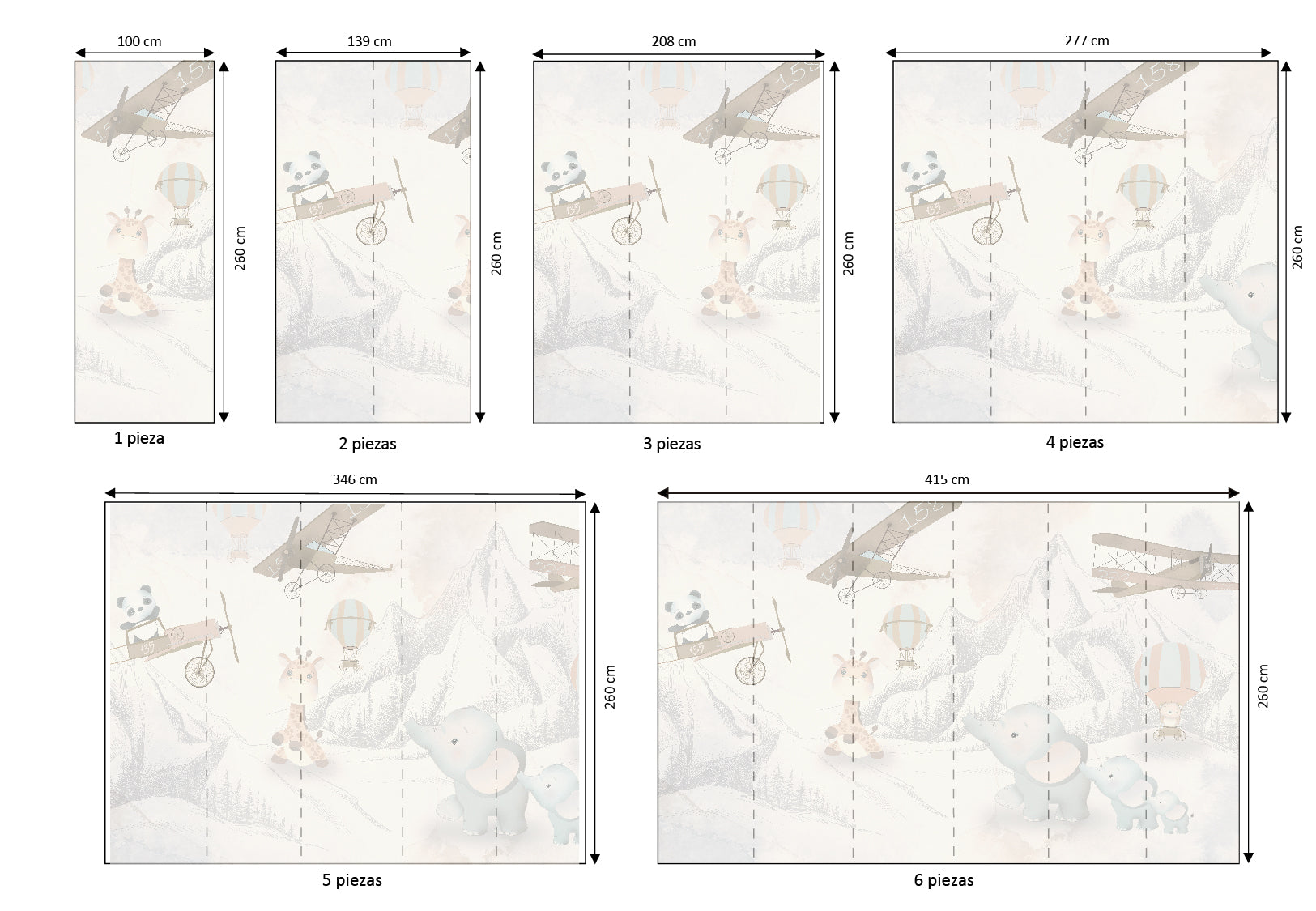 100 cm
260 cm
1 pieza

139 cm
260 cm
2 piezas

208 cm
260 cm
3 piezas

277 cm
260 cm
4 piezas

346 cm
260 cm
5 piezas

415 cm
260 cm
6 piezas